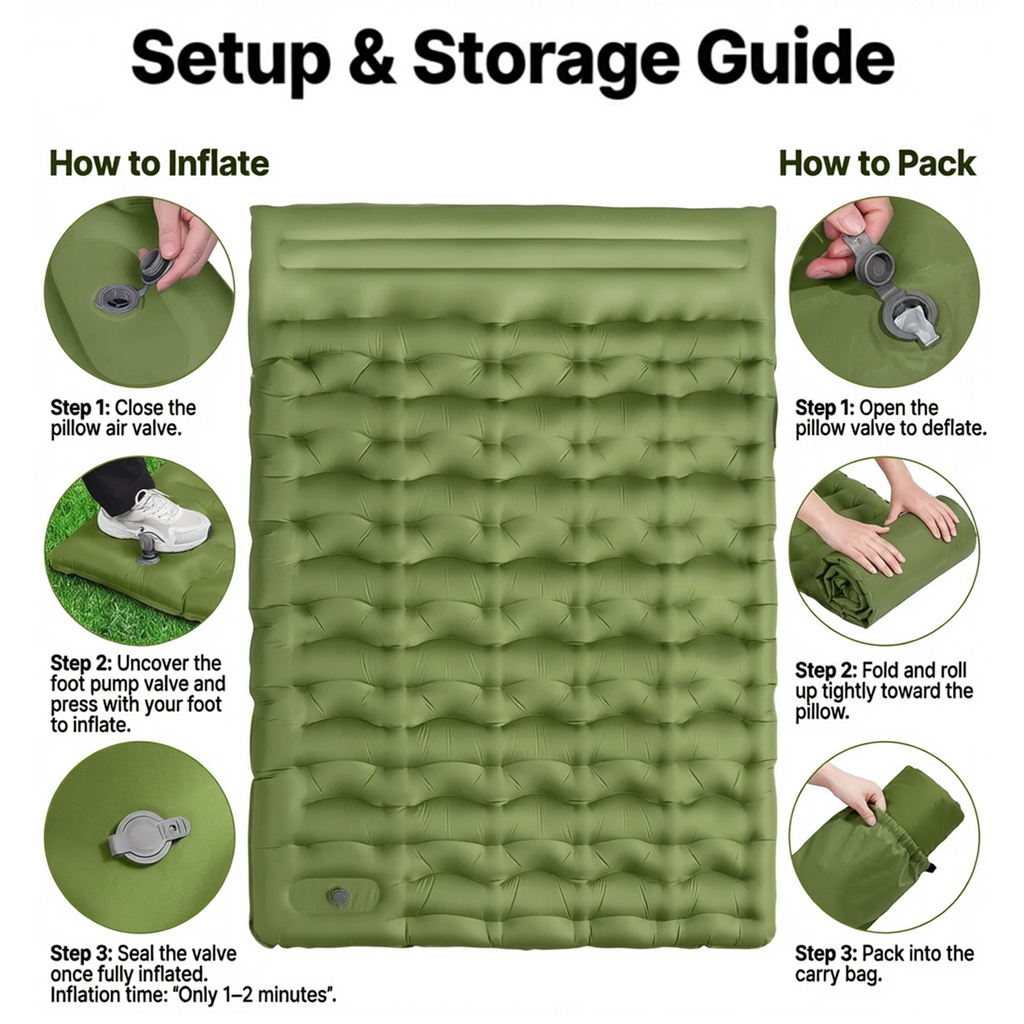 Setup & Storage Guide

How to Inflate

Step 1: Close the pillow air valve.

Step 2: Uncover the foot pump valve and press with your foot to inflate.

Step 3: Seal the valve once fully inflated. Inflation time: "Only 1–2 minutes".

How to Pack

Step 1: Open the pillow valve to deflate.

Step 2: Fold and roll up tightly toward the pillow.

Step 3: Pack into the carry bag.